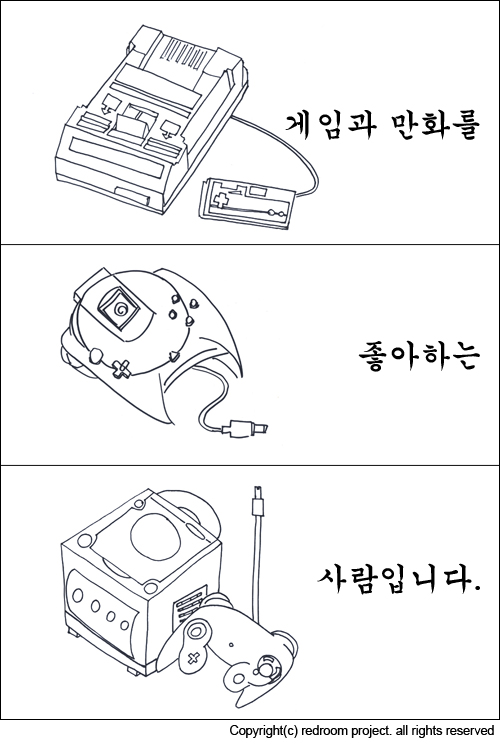 게임과 만화를

좋아하는

사람입니다.

Copyright(c) redroom project. all rights reserved